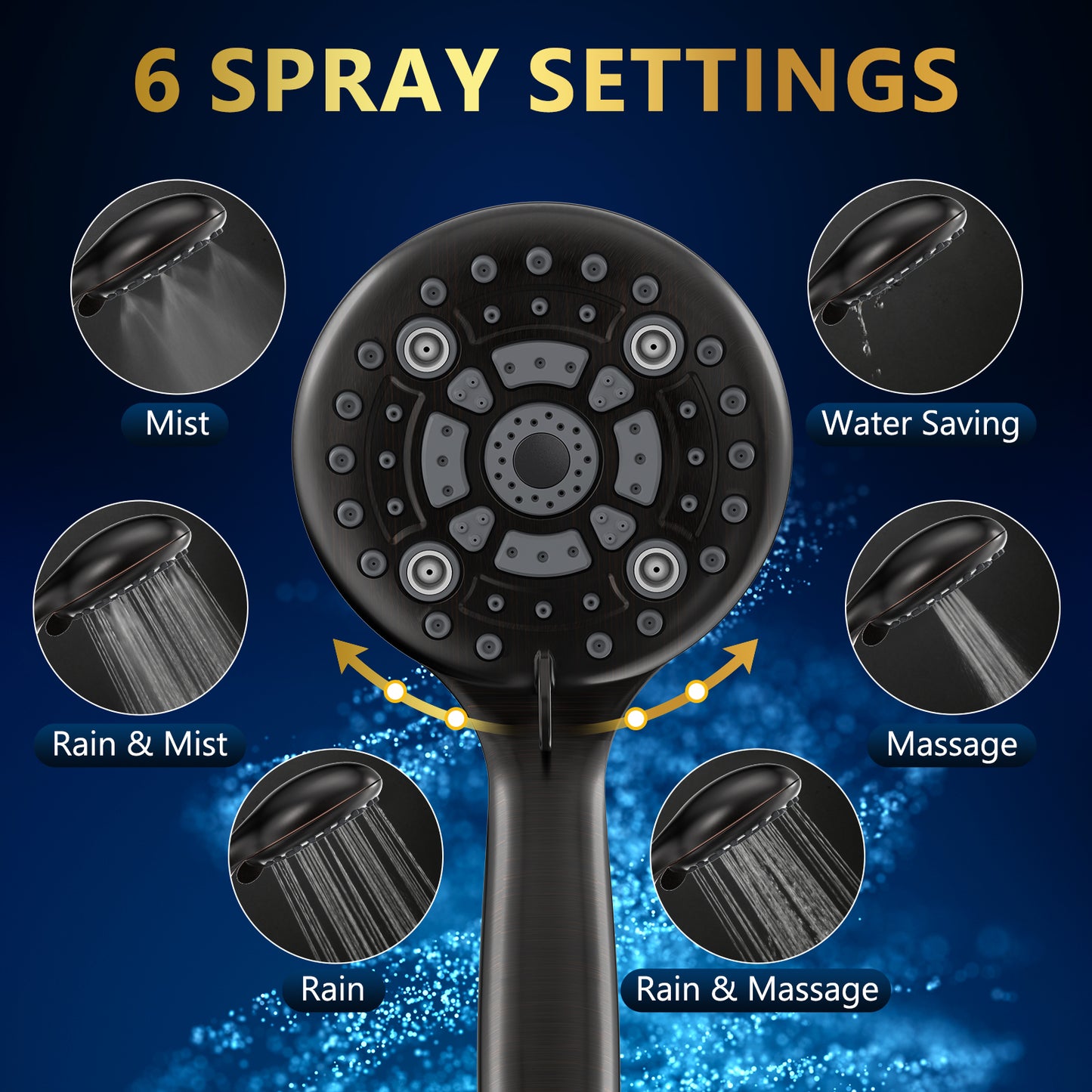 6 SPRAY SETTINGS

Mist

Water Saving

Rain & Mist

Massage

Rain

Rain & Massage