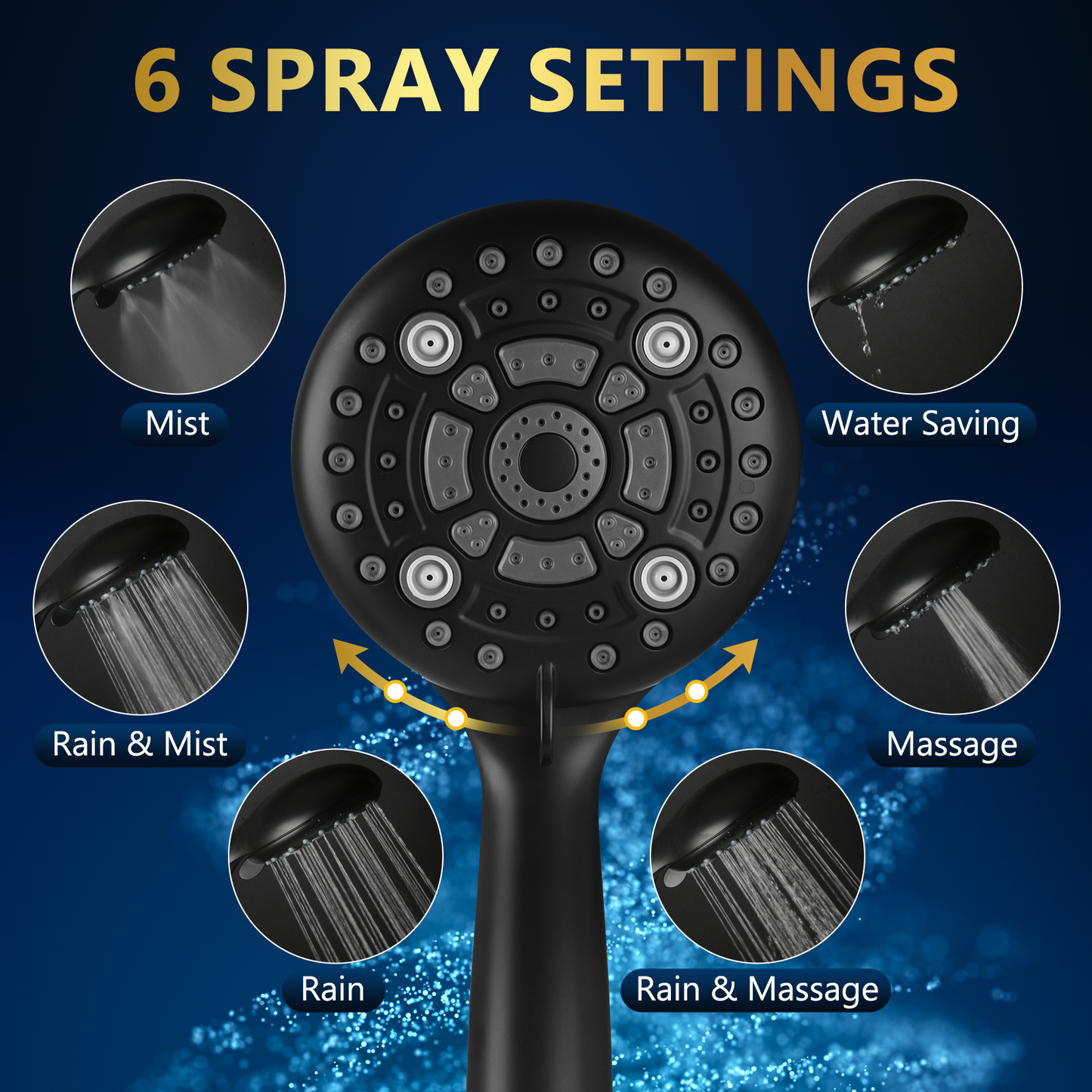 6 SPRAY SETTINGS

Mist

Water Saving

Rain & Mist

Massage

Rain

Rain & Massage